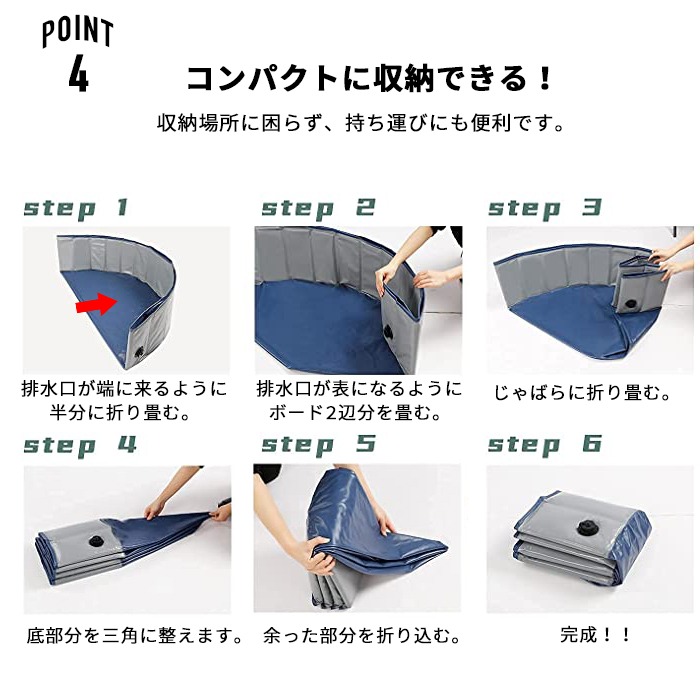 POINT
4

コンパクトに収納できる！

収納場所に困らず、持ち運びにも便利です。

step 1

排水口が端に来るように半分に折り畳む。

step 2

排水口が表になるようにボード2辺分を畳む。

step 3

じゃばらに折り畳む。

step 4

底部分を三角に整えます。

step 5

余った部分を折り込む。

step 6

完成！！