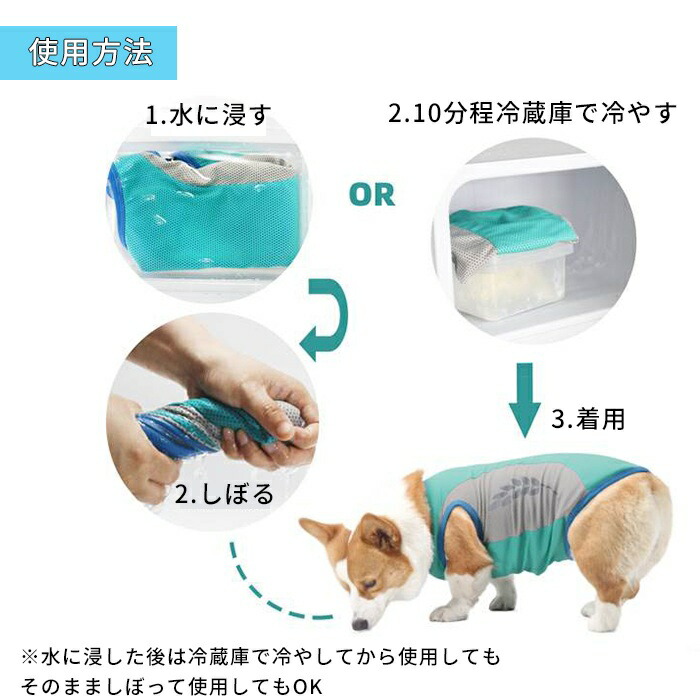 使用方法

1.水に浸す

OR

2.10分程冷蔵庫で冷やす

2.しぼる

3.着用

※水に浸した後は冷蔵庫で冷やしてから使用しても そのまましぼって使用してもOK