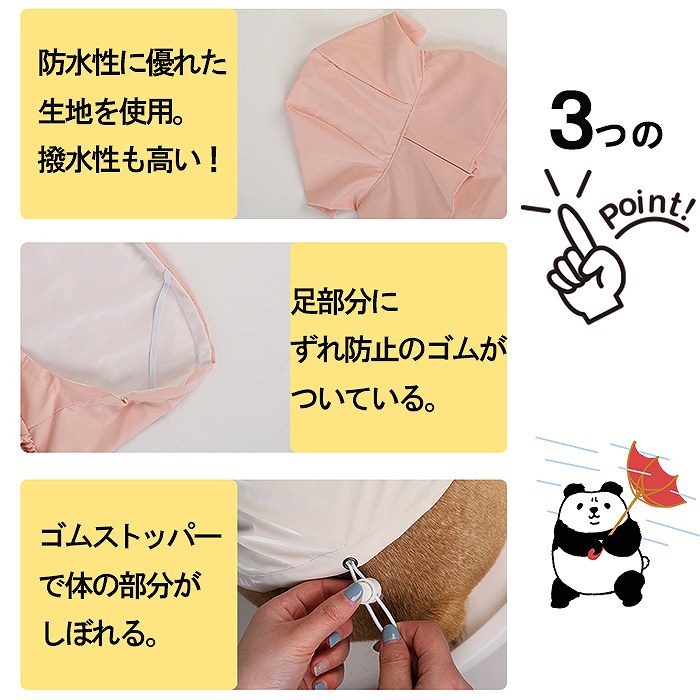 防水性に優れた生地を使用。撥水性も高い！

3つの
Point!

足部分にずれ防止のゴムがついている。

ゴムストッパーで体の部分がしぼれる。