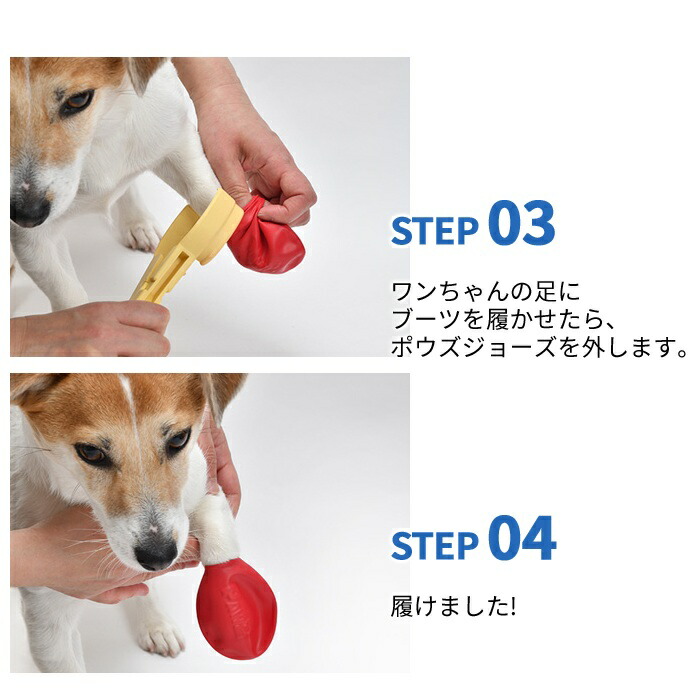 STEP 03

ワンちゃんの足に
ブーツを履かせたら、
ポウズジョーズを外します。

STEP 04

履けました!