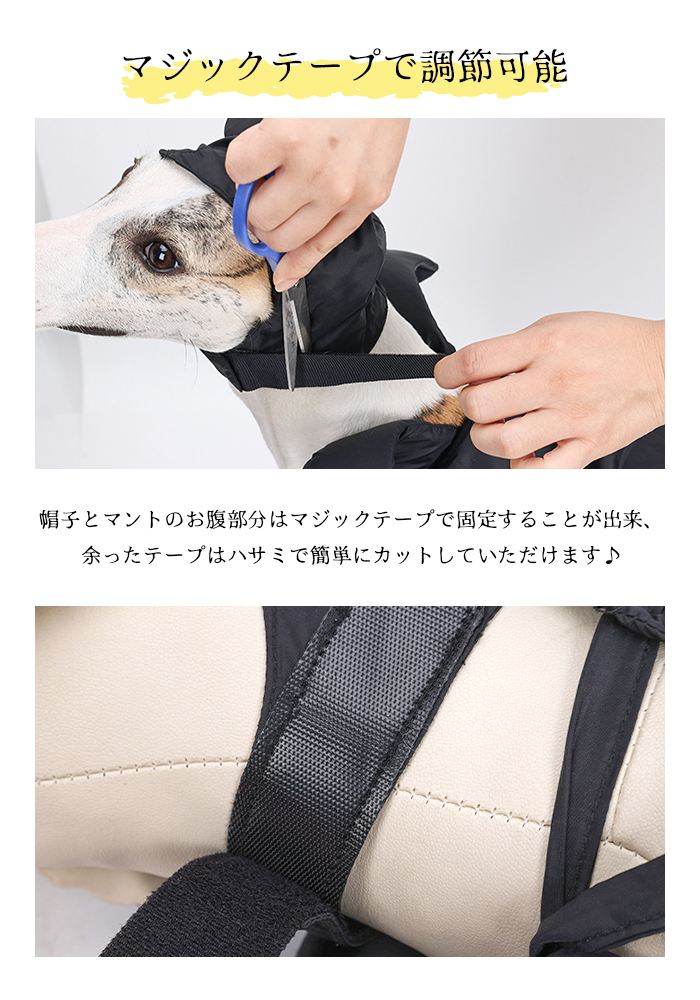 マジックテープで調節可能

帽子とマントのお腹部分はマジックテープで固定することが出来、余ったテープはハサミで簡単にカットしていただけます♪