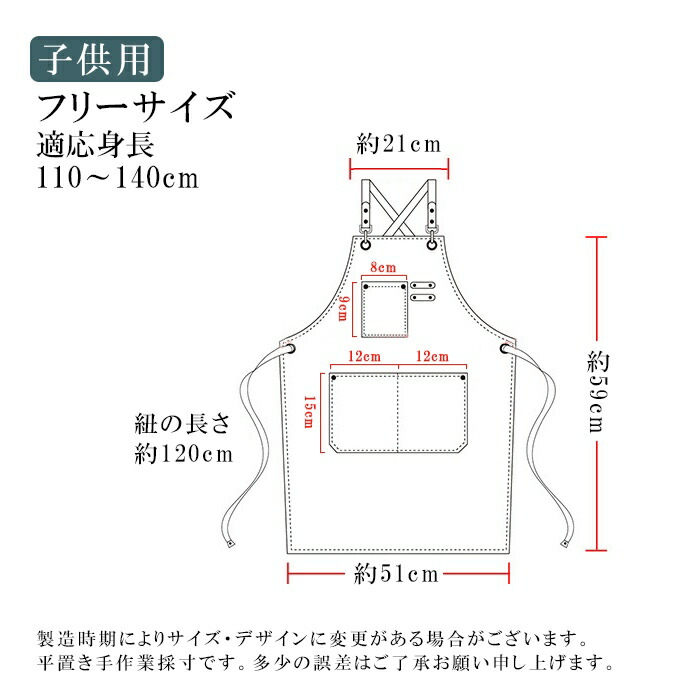 子供用

フリーサイズ

適応身長

110～140cm

約21cm

8cm

9cm

12cm

12cm

15cm

約59cm

紐の長さ
約120cm

約51cm

製造時期によりサイズ・デザインに変更がある場合がございます。
平置き手作業採寸です。多少の誤差はご了承お願い申し上げます。