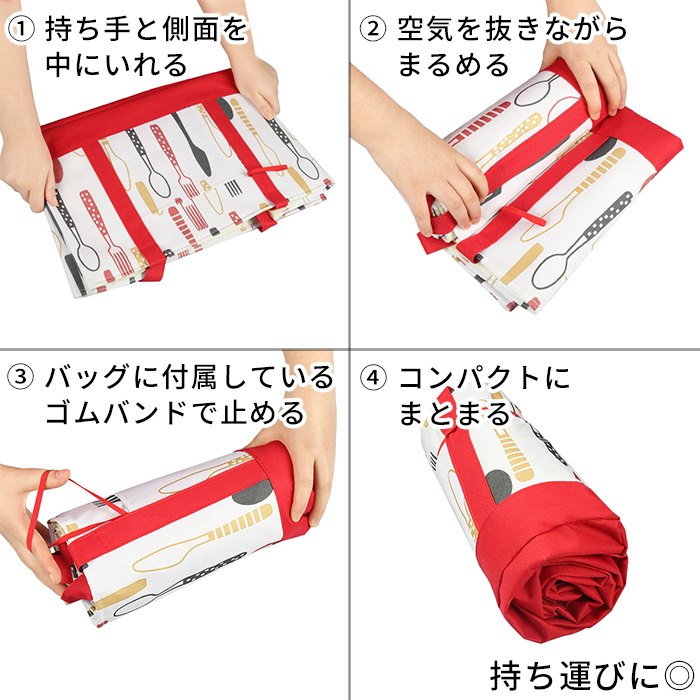 ① 持ち手と側面を中にいれる

② 空気を抜きながらまるめる

③ バッグに付属しているゴムバンドで止める

④ コンパクトにまとまる

持ち運びに◎