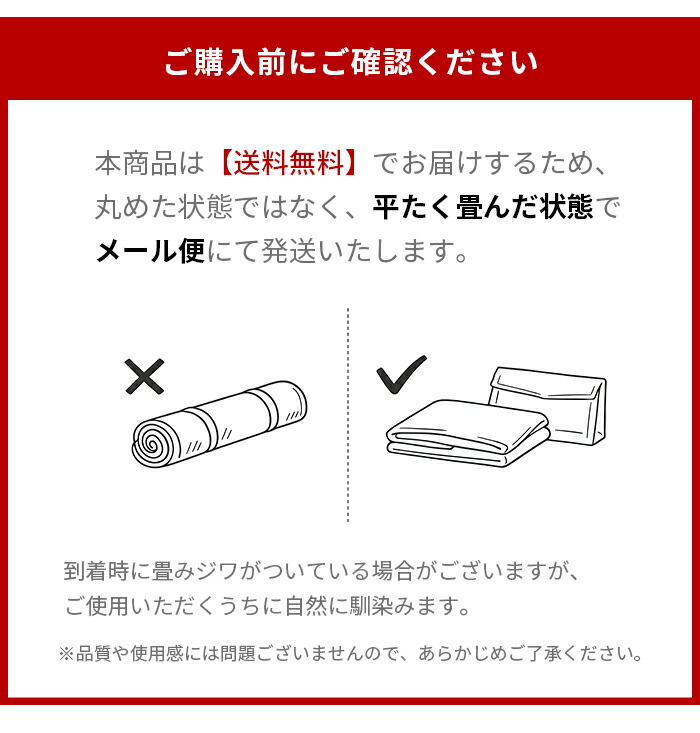 ご購入前にご確認ください

本商品は【送料無料】でお届けするため、丸めた状態ではなく、平たく畳んだ状態でメール便にて発送いたします。

到着時に畳みジワがついている場合がございますが、ご使用いただくうちに自然に馴染みます。

※品質や使用感には問題ございませんので、あらかじめご了承ください。