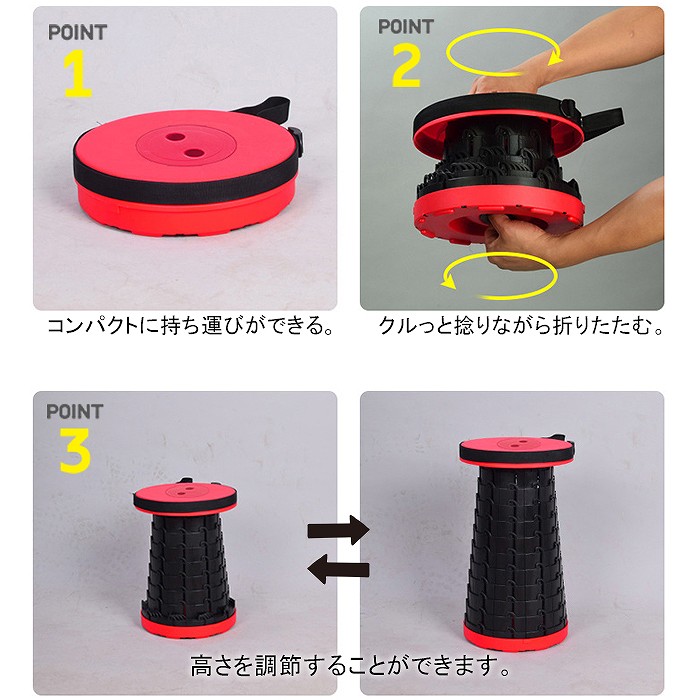 POINT
1

コンパクトに持ち運びができる。

POINT
2

クルっと捻りながら折りたたむ。

POINT
3

高さを調節することができます。