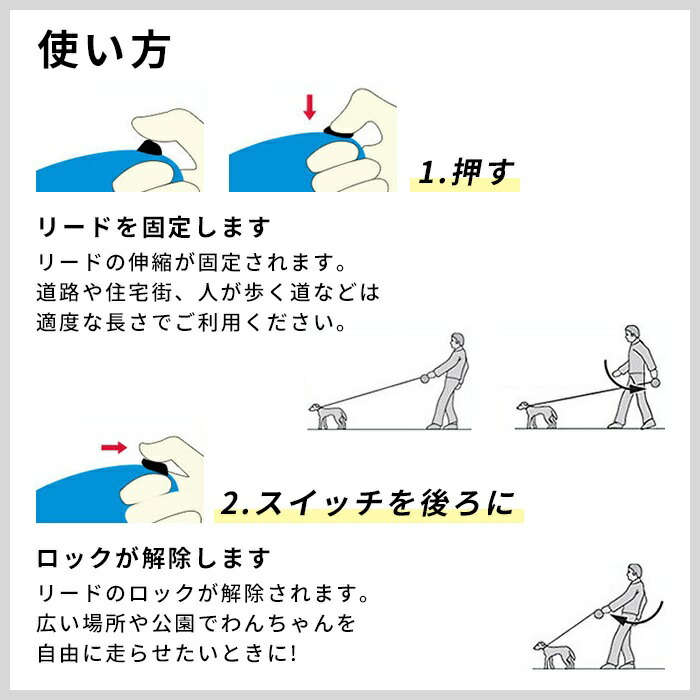 使い方

1.押す

リードを固定します

リードの伸縮が固定されます。
道路や住宅街、人が歩く道などは
適度な長さでご利用ください。

2.スイッチを後ろに

ロックが解除します

リードのロックが解除されます。
広い場所や公園でわんちゃんを
自由に走らせたいときに!