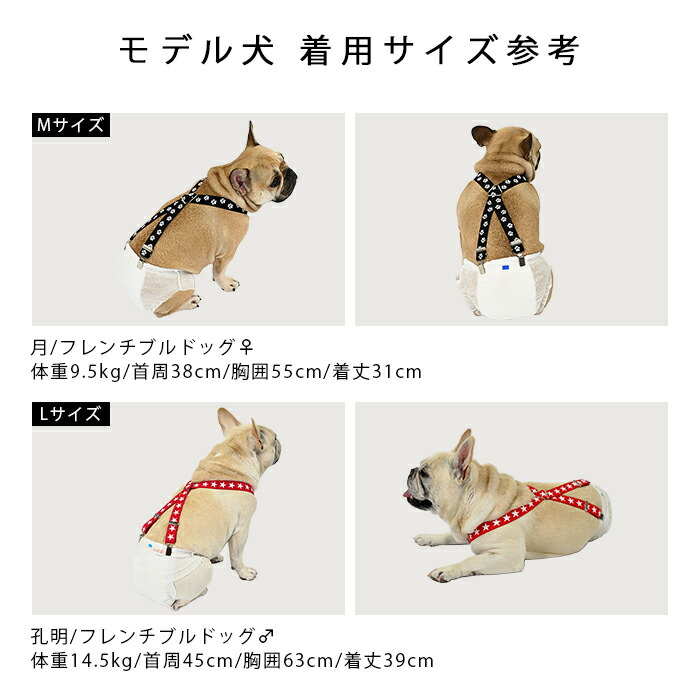 モデル犬 着用サイズ参考

Mサイズ

月/フレンチブルドッグ♀
体重9.5kg/首周38cm/胸囲55cm/着丈31cm

Lサイズ

孔明/フレンチブルドッグ♂
体重14.5kg/首周45cm/胸囲63cm/着丈39cm