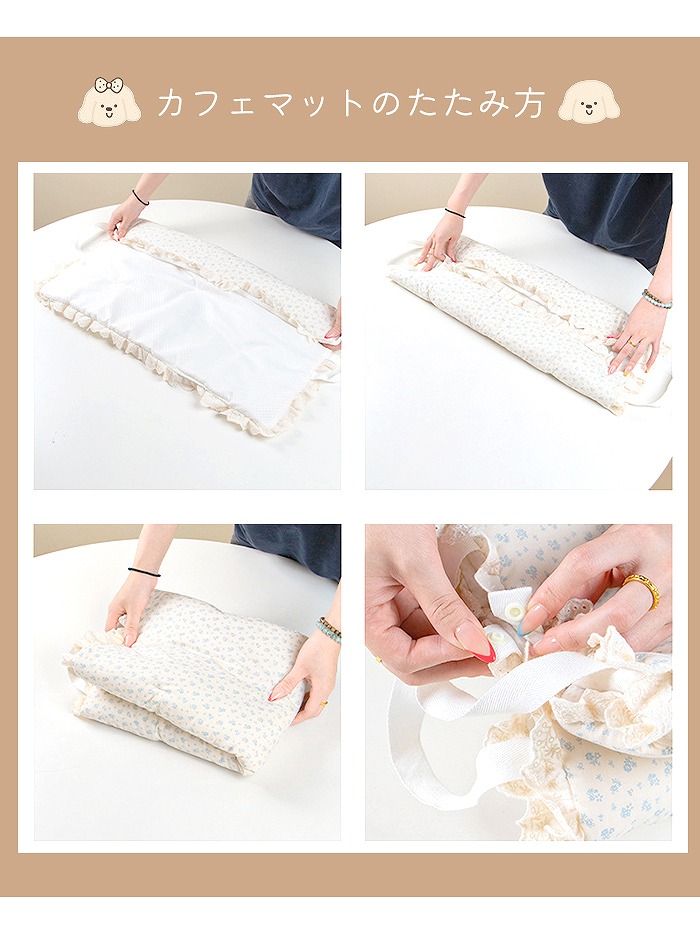 カフェマットのたたみ方