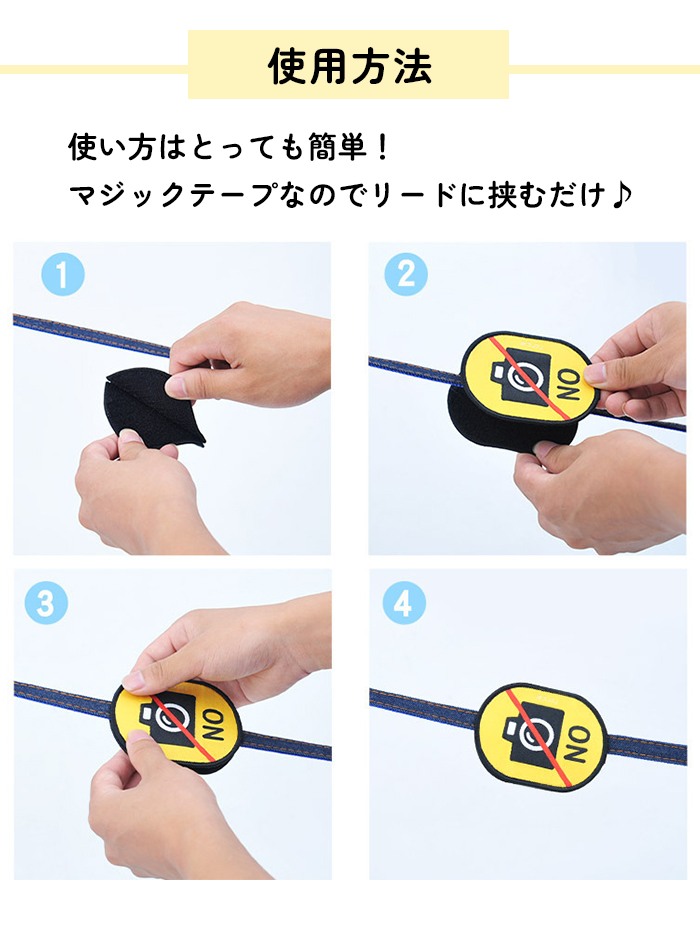 使用方法

使い方はとっても簡単！
マジックテープなのでリードに挟むだけ♪

1

2

NO

3

NO

4

NO