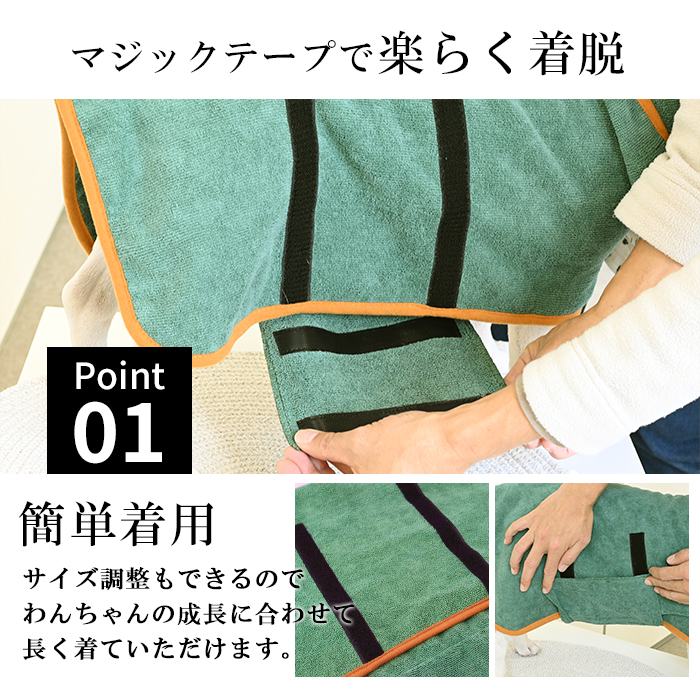 マジックテープで楽らく着脱

Point
01

簡単着用

サイズ調整もできるので
わんちゃんの成長に合わせて
長く着ていただけます。