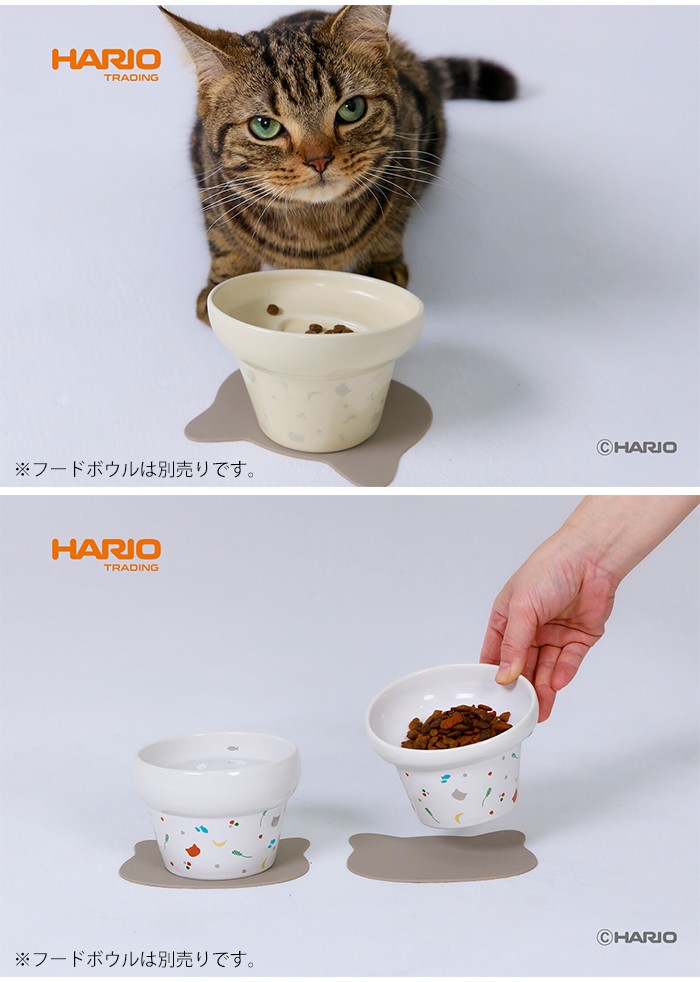 HARIO
TRADING

※フードボウルは別売りです。

©HARIO

HARIO
TRADING

※フードボウルは別売りです。

©HARIO