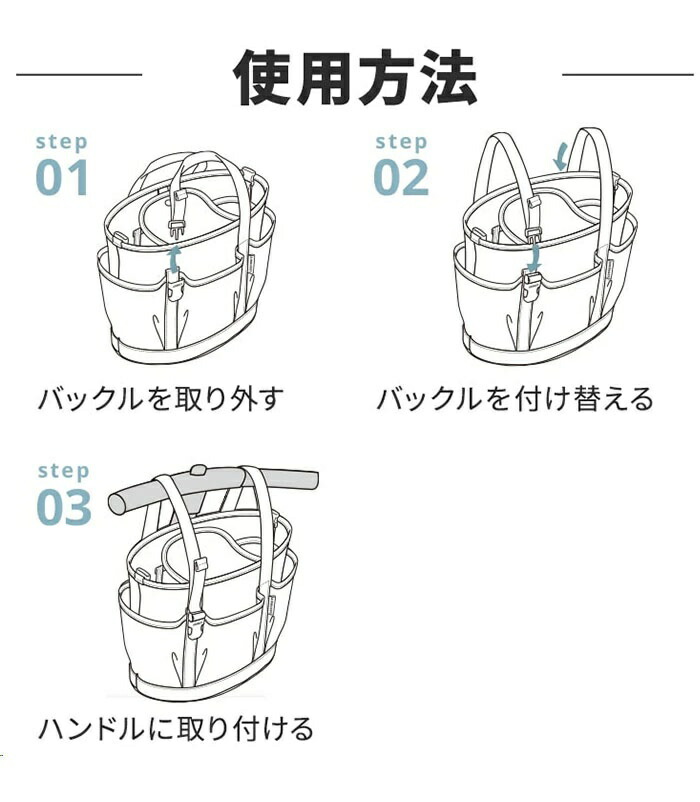 使用方法

step
01

バックルを取り外す

step
02

バックルを付け替える

step
03

ハンドルに取り付ける