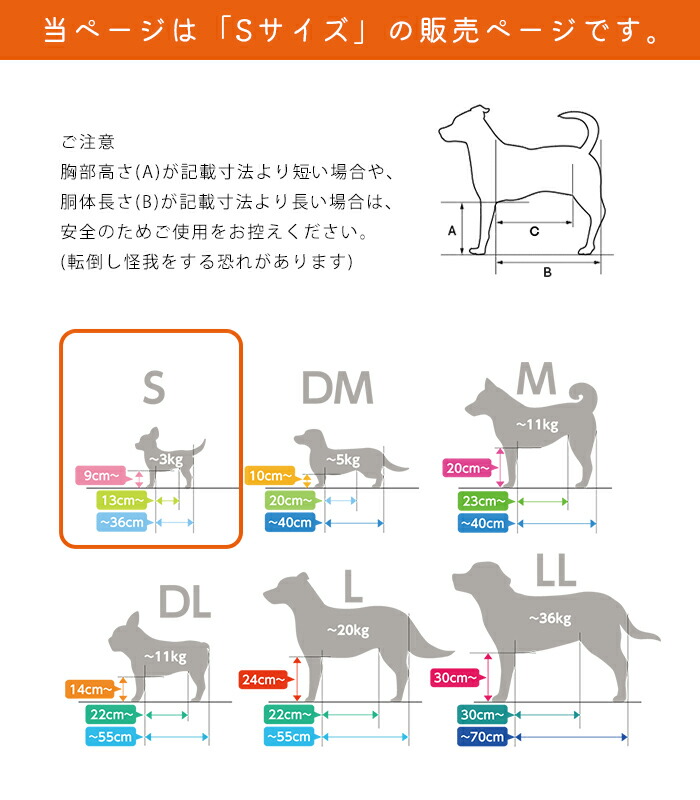 当ページは「Sサイズ」の販売ページです。

ご注意
胸部高さ(A)が記載寸法より短い場合や、
胴体長さ(B)が記載寸法より長い場合は、
安全のためご使用をお控えください。
(転倒し怪我をする恐れがあります)

A
C
B

S
~3kg
9cm~
13cm~
~36cm

DM
~5kg
10cm~
20cm~
~40cm

M
~11kg
20cm~
23cm~
~40cm

DL
~11kg
14cm~
22cm~
~55cm

L
~20kg
24cm~
22cm~
~55cm

LL
~36kg
30cm~
30cm~
~70cm