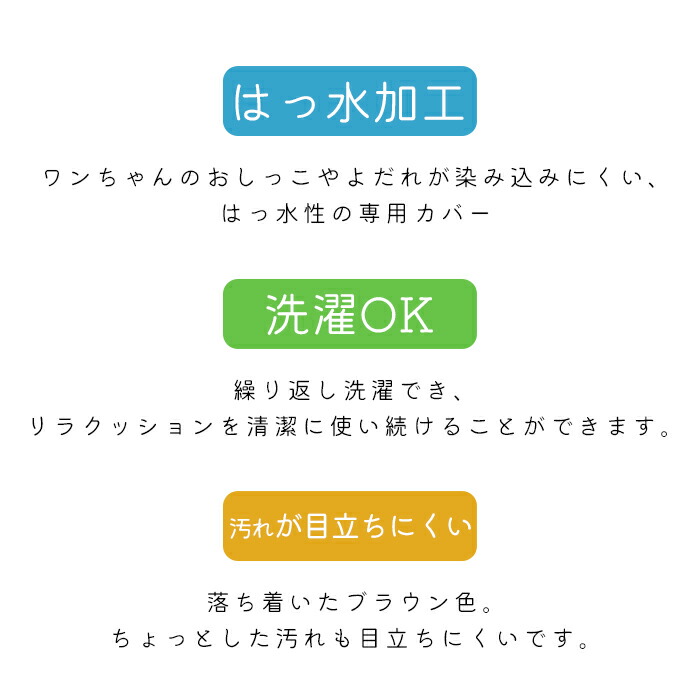 はっ水加工

ワンちゃんのおしっこやよだれが染み込みにくい、
はっ水性の専用カバー

洗濯OK

繰り返し洗濯でき、
リラクッションを清潔に使い続けることができます。

汚れが目立ちにくい

落ち着いたブラウン色。
ちょっとした汚れも目立ちにくいです。