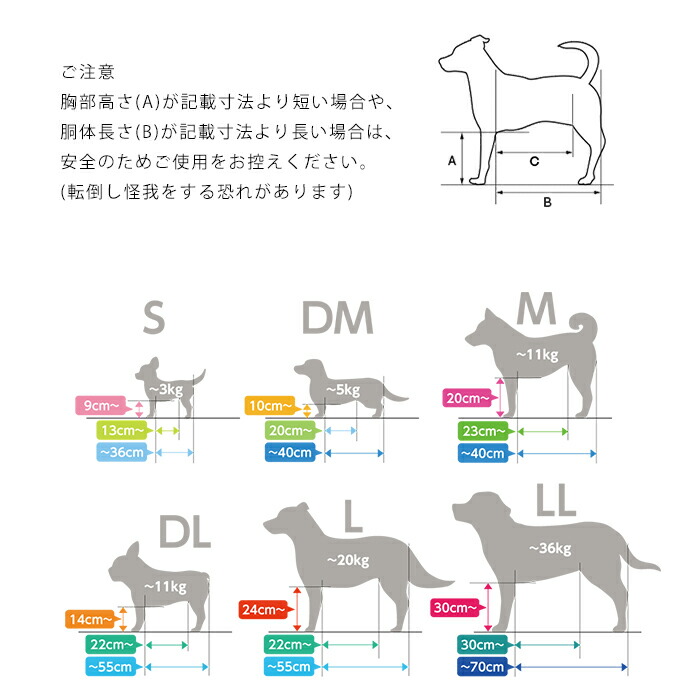 ご注意
胸部高さ(A)が記載寸法より短い場合や、
胴体長さ(B)が記載寸法より長い場合は、
安全のためご使用をお控えください。
(転倒し怪我をする恐れがあります)

A
C
B

S
~3kg
9cm~
13cm~
~36cm

DM
~5kg
10cm~
20cm~
~40cm

M
~11kg
20cm~
23cm~
~40cm

DL
~11kg
14cm~
22cm~
~55cm

L
~20kg
24cm~
22cm~
~55cm

LL
~36kg
30cm~
30cm~
~70cm