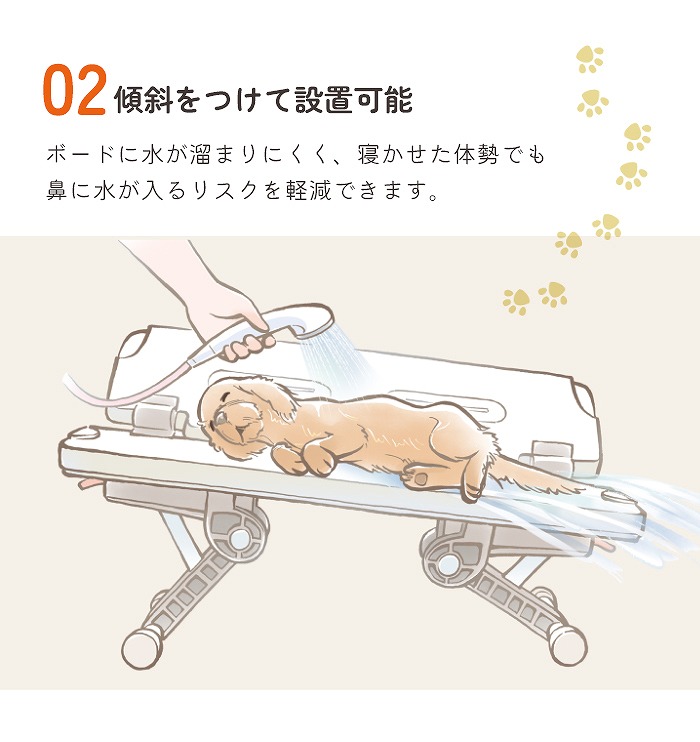 02 傾斜をつけて設置可能

ボードに水が溜まりにくく、寝かせた体勢でも鼻に水が入るリスクを軽減できます。