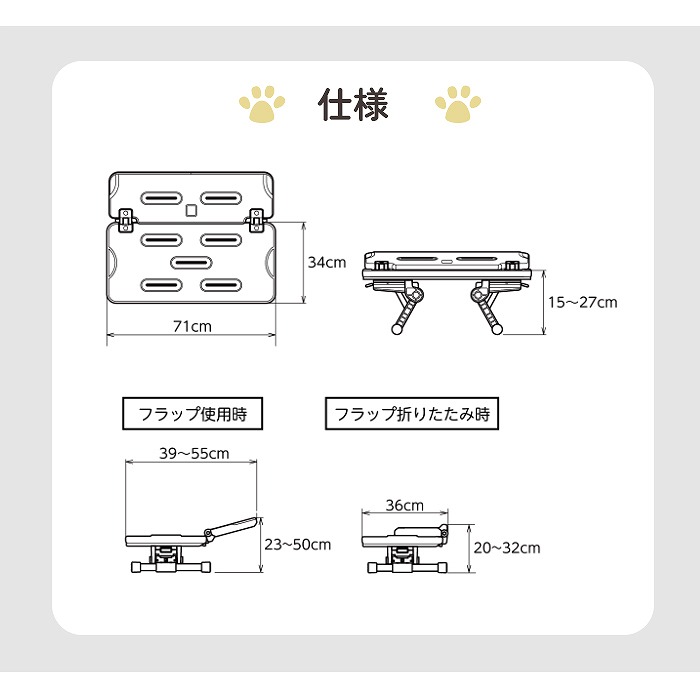 仕様

34cm

71cm

15~27cm

フラップ使用時

フラップ折りたたみ時

39~55cm

23~50cm

36cm

20~32cm