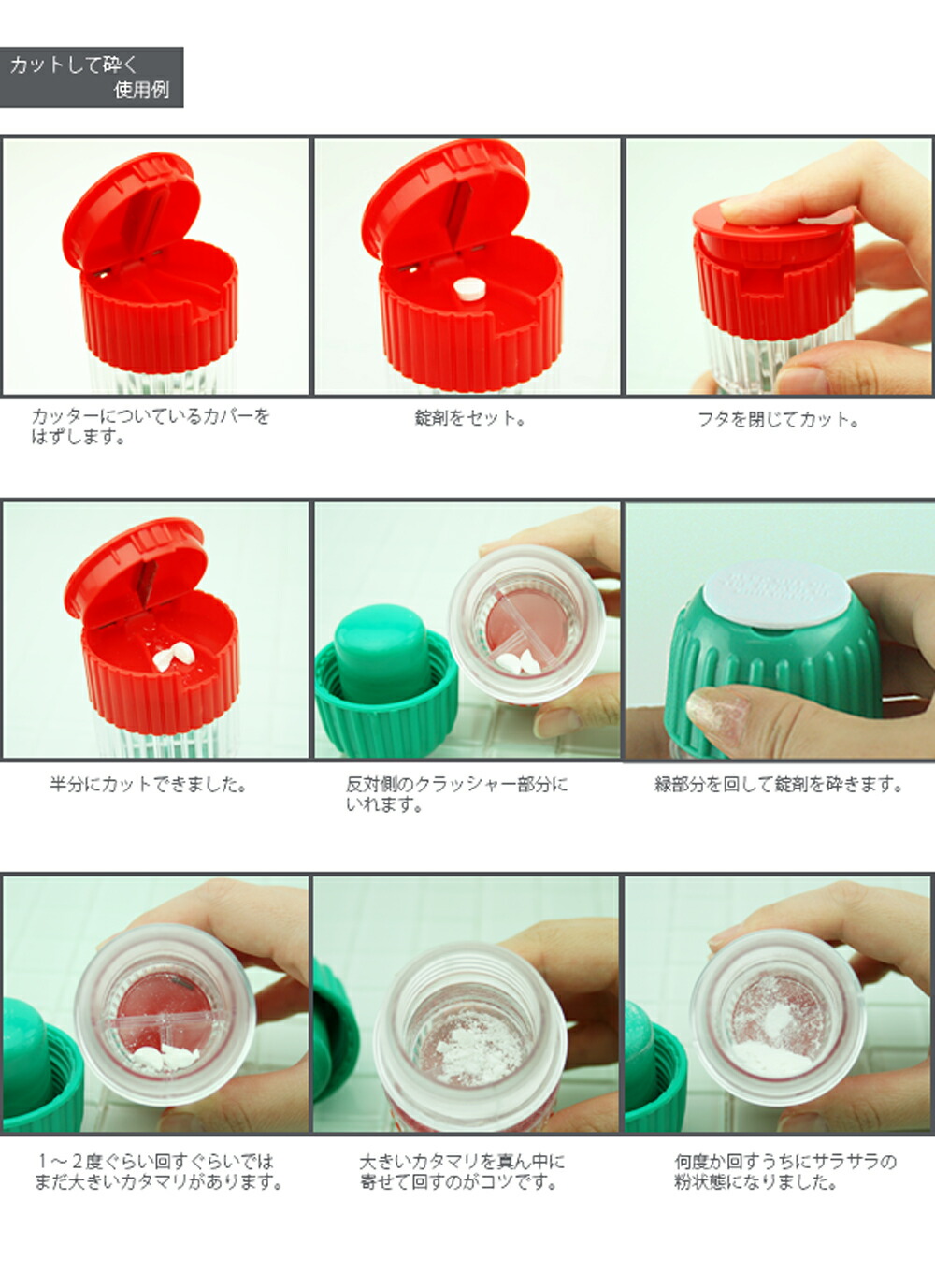 カットして砕く
使用例

カッターについているカバーをはずします。

錠剤をセット。

フタを閉じてカット。

半分にカットできました。

反対側のクラッシャー部分にいれます。

緑部分を回して錠剤を砕きます。

1～2度ぐらい回すぐらいではまだ大きいカタマリがあります。

大きいカタマリを真ん中に寄せて回すのがコツです。

何度か回すうちにサラサラの粉状態になりました。