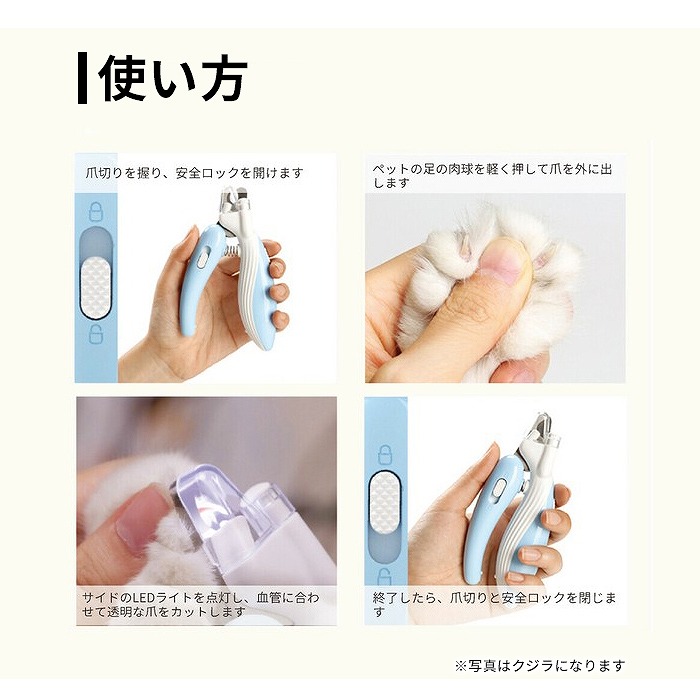 使い方

爪切りを握り、安全ロックを開けます

ペットの足の肉球を軽く押して爪を外に出します

サイドのLEDライトを点灯し、血管に合わせて透明な爪をカットします

終了したら、爪切りと安全ロックを閉じます

※写真はクジラになります