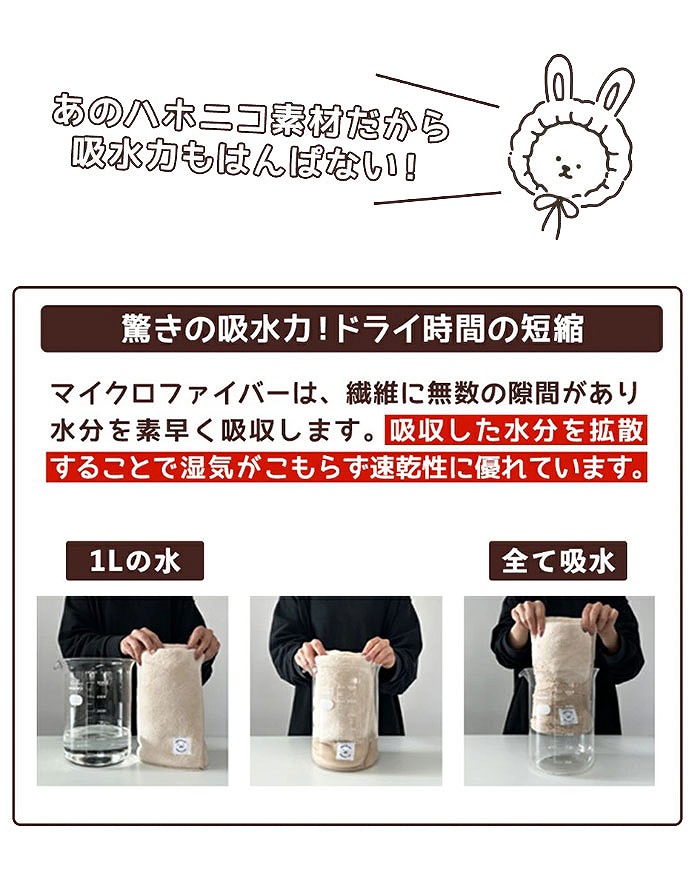 あのハホニコ素材だから
吸水力もはんぱない!

驚きの吸水力!ドライ時間の短縮

マイクロファイバーは、繊維に無数の隙間があり水分を素早く吸収します。吸収した水分を拡散することで湿気がこもらず速乾性に優れています。

1Lの水

全て吸水