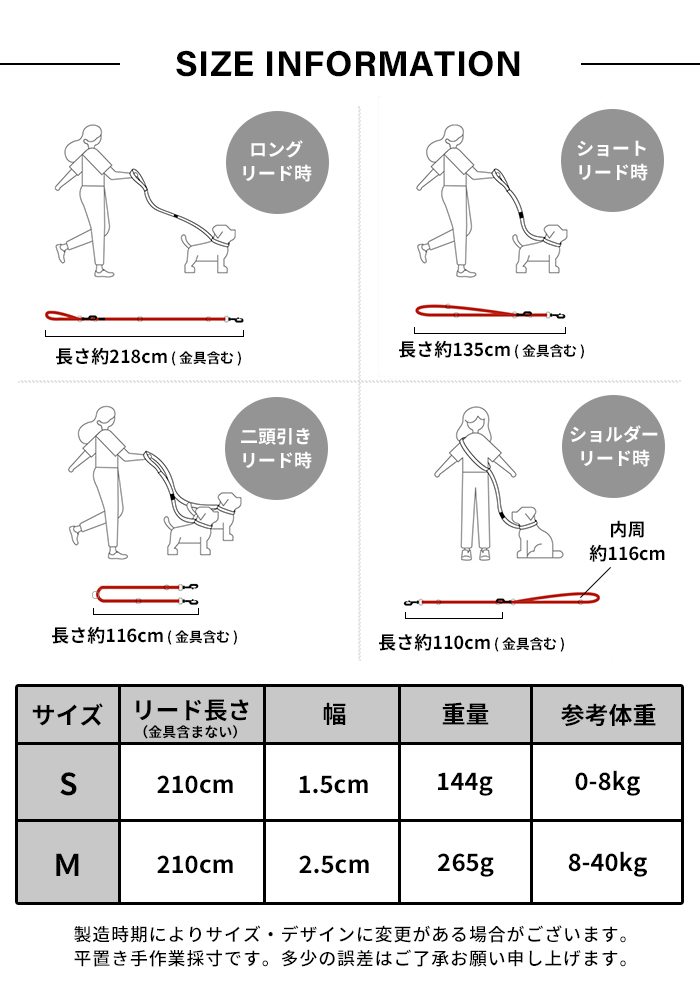 SIZE INFORMATION

ロング
リード時

長さ約218cm（金具含む）

ショート
リード時

長さ約135cm（金具含む）

二頭引き
リード時

長さ約116cm（金具含む）

ショルダー
リード時

内周
約116cm

長さ約110cm（金具含む）

| サイズ | リード長さ（金具含まない） | 幅 | 重量 | 参考体重 |
|---|---|---|---|---|
| S | 210cm | 1.5cm | 144g | 0-8kg |
| M | 210cm | 2.5cm | 265g | 8-40kg |

製造時期によりサイズ・デザインに変更がある場合がございます。
平置き手作業採寸です。多少の誤差はご了承お願い申し上げます。