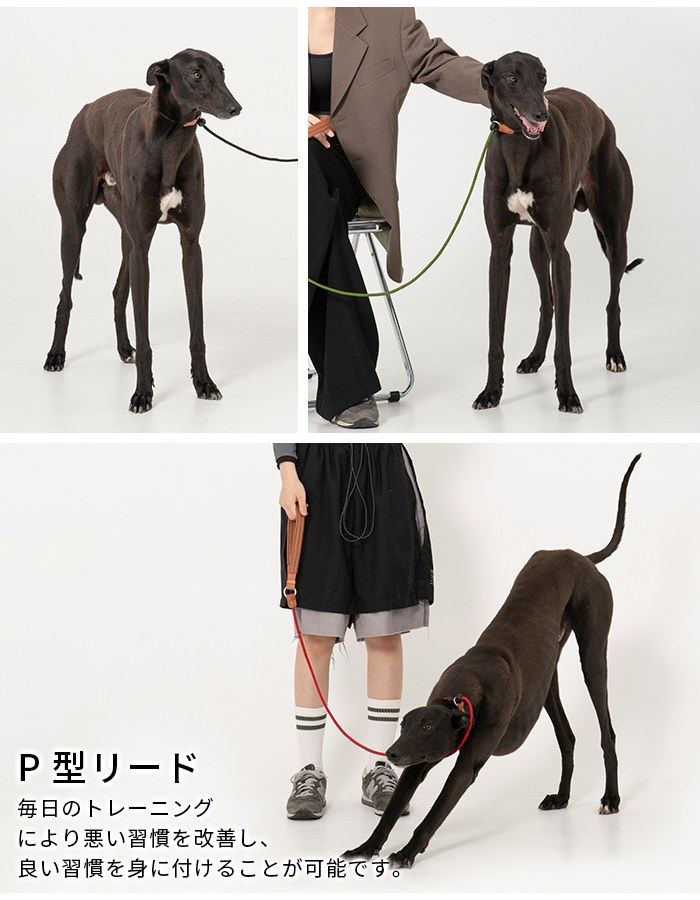 P 型リード
毎日のトレーニングにより悪い習慣を改善し、良い習慣を身に付けることが可能です。