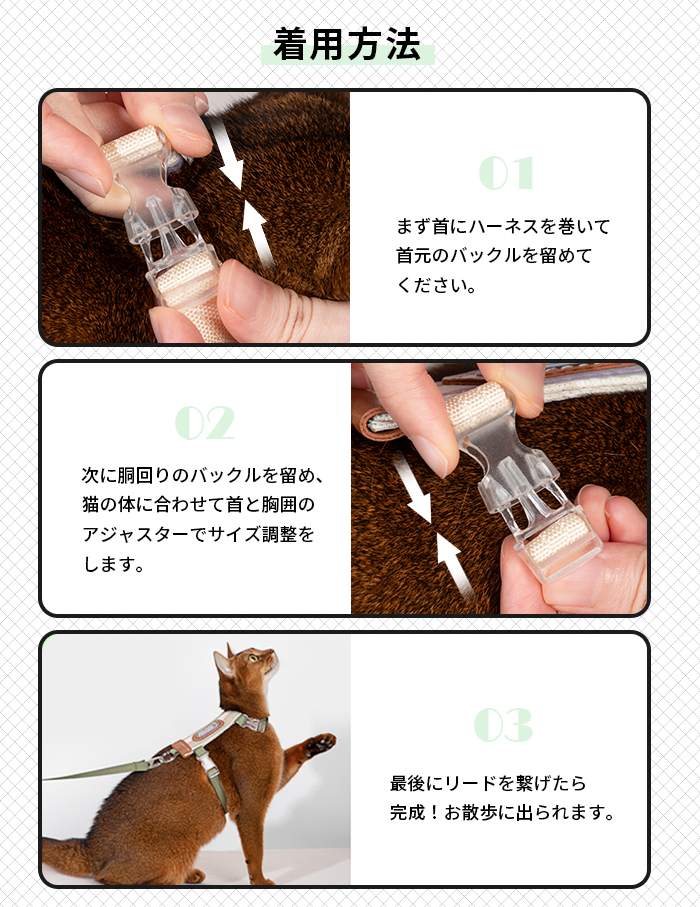 着用方法

01

まず首にハーネスを巻いて首元のバックルを留めてください。

02

次に胴回りのバックルを留め、猫の体に合わせて首と胸囲のアジャスターでサイズ調整をします。

03

最後にリードを繋げたら完成！お散歩に出られます。