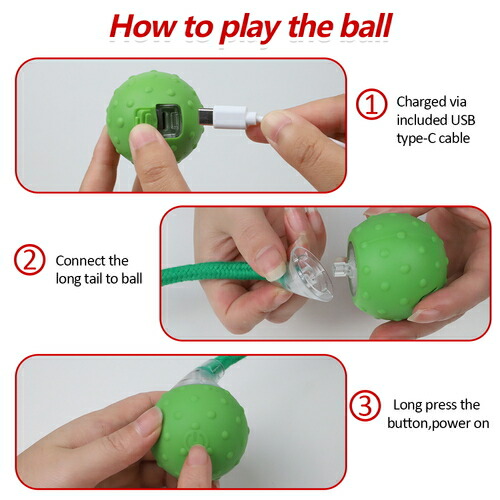 How to play the ball

1 Charged via included USB type-C cable

2 Connect the long tail to ball

3 Long press the button,power on