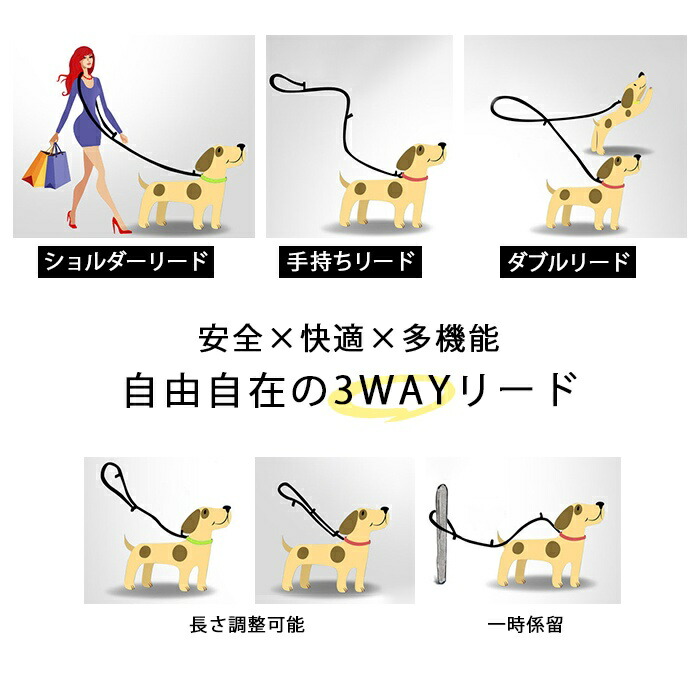 ショルダーリード

手持ちリード

ダブルリード

安全×快適×多機能

自由自在の3WAYリード

長さ調整可能

一時係留